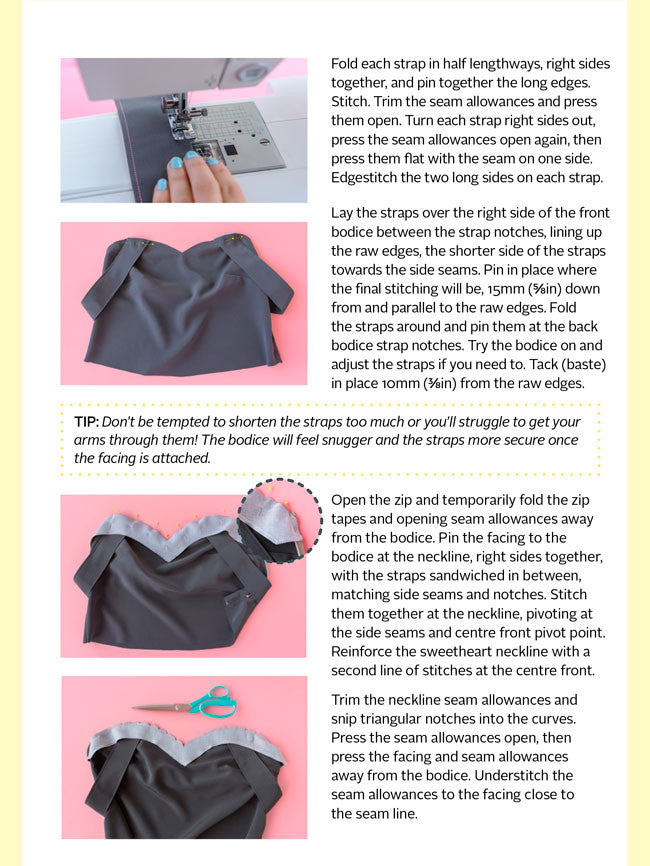 Fold each strap in half lengthways, right sides together, and pin together the long edges. Stitch. Trim the seam allowances and press them open. Turn each strap right sides out, press the seam allowances open again, then press them flat with the seam on one side. Edgestitch the two long sides on each strap.

Lay the straps over the right side of the front bodice between the strap notches, lining up the raw edges, the shorter side of the straps towards the side seams. Pin in place where the final stitching will be, 15mm (⅝in) down from and parallel to the raw edges. Fold the straps around and pin them at the back bodice strap notches. Try the bodice on and adjust the straps if you need to. Tack (baste) in place 10mm (⅜in) from the raw edges.

TIP: Don't be tempted to shorten the straps too much or you'll struggle to get your arms through them! The bodice will feel snugger and the straps more secure once the facing is attached.

Open the zip and temporarily fold the zip tapes and opening seam allowances away from the bodice. Pin the facing to the bodice at the neckline, right sides together, with the straps sandwiched in between, matching side seams and notches. Stitch them together at the neckline, pivoting at the side seams and centre front pivot point. Reinforce the sweetheart neckline with a second line of stitches at the centre front.

Trim the neckline seam allowances and snip triangular notches into the curves. Press the seam allowances open, then press the facing and seam allowances away from the bodice. Understitch the seam allowances to the facing close to the seam line.