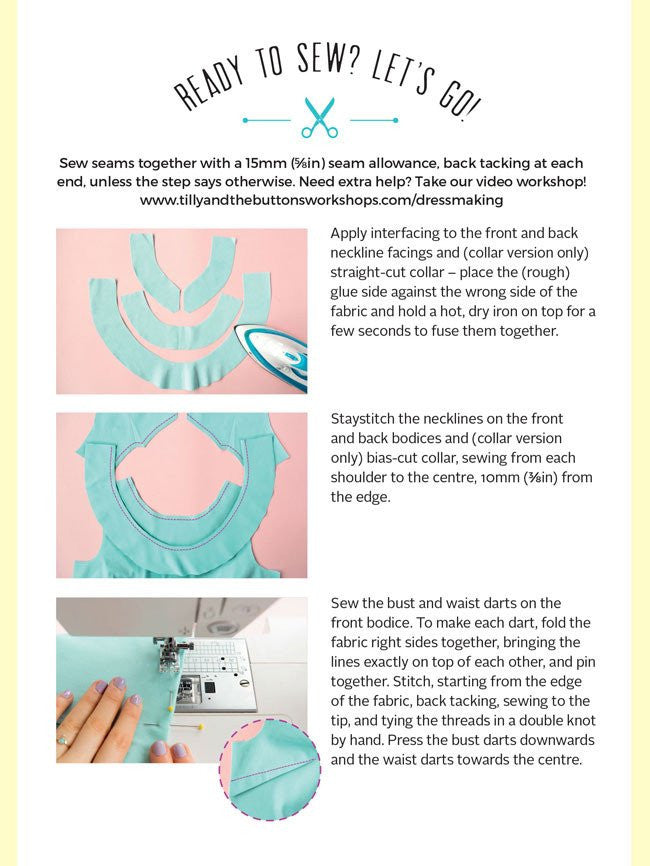 READY TO SEW? LET'S GO!

Sew seams together with a 15mm (⅝in) seam allowance, back tacking at each end, unless the step says otherwise. Need extra help? Take our video workshop! www.tillyandthebuttonsworkshops.com/dressmaking

Apply interfacing to the front and back neckline facings and (collar version only) straight-cut collar – place the (rough) glue side against the wrong side of the fabric and hold a hot, dry iron on top for a few seconds to fuse them together.

Staystitch the necklines on the front and back bodices and (collar version only) bias-cut collar, sewing from each shoulder to the centre, 10mm (⅜in) from the edge.

Sew the bust and waist darts on the front bodice. To make each dart, fold the fabric right sides together, bringing the lines exactly on top of each other, and pin together. Stitch, starting from the edge of the fabric, back tacking, sewing to the tip, and tying the threads in a double knot by hand. Press the bust darts downwards and the waist darts towards the centre.